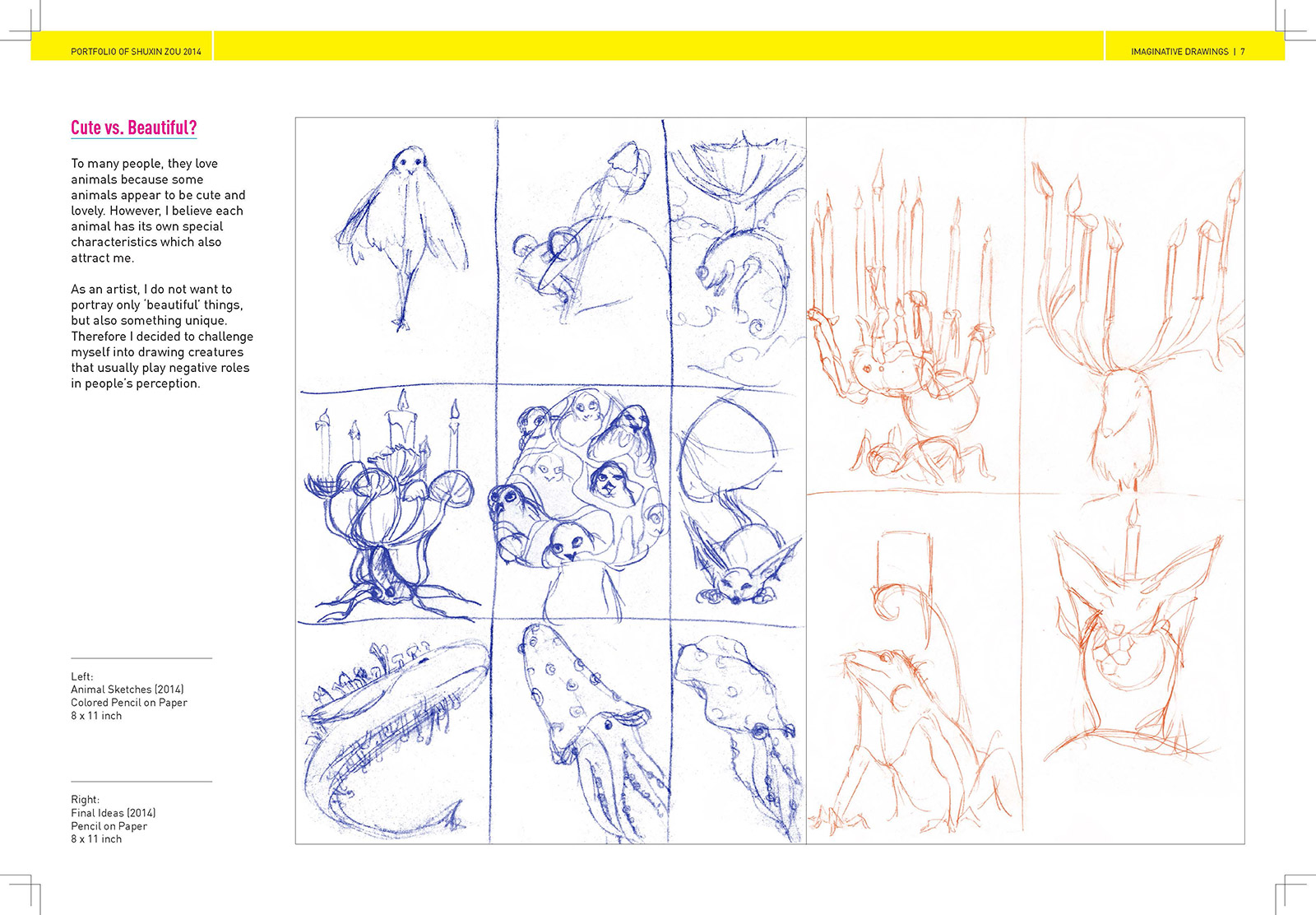 PORTFOLIO OF SHUXIN ZOU 2014

IMAGINATIVE DRAWINGS | 7

Cute vs. Beautiful?

To many people, they love animals because some animals appear to be cute and lovely. However, I believe each animal has its own special characteristics which also attract me.

As an artist, I do not want to portray only 'beautiful' things, but also something unique. Therefore I decided to challenge myself into drawing creatures that usually play negative roles in people's perception.

Left:
Animal Sketches (2014)
Colored Pencil on Paper
8 x 11 inch

Right:
Final Ideas (2014)
Pencil on Paper
8 x 11 inch